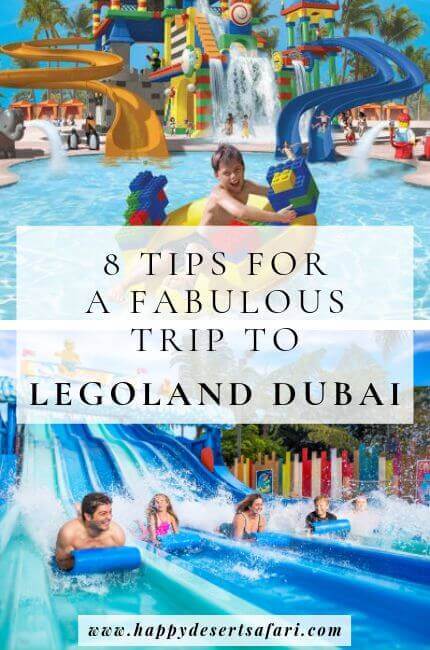 8 TIPS FOR A FABULOUS TRIP TO LEGOLAND DUBAI

www.happydesertsafari.com